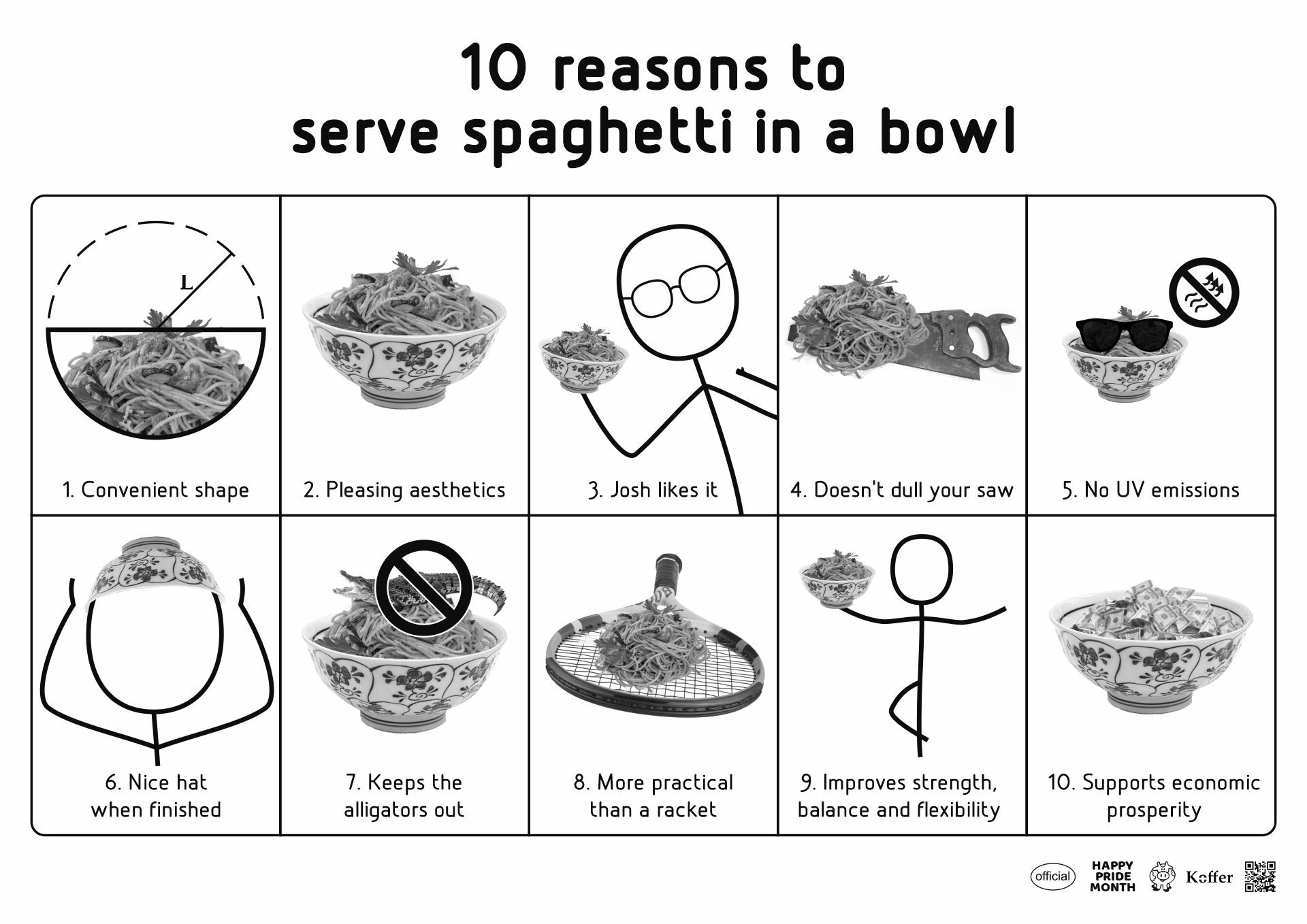 10 reasons to serve spaghetti in a bowl

L

1. Convenient shape

2. Pleasing aesthetics

3. Josh likes it

4. Doesn't dull your saw

5. No UV emissions

6. Nice hat when finished

7. Keeps the alligators out

8. More practical than a racket

9. Improves strength, balance and flexibility

10. Supports economic prosperity

official

HAPPY PRIDE MONTH

Koffer